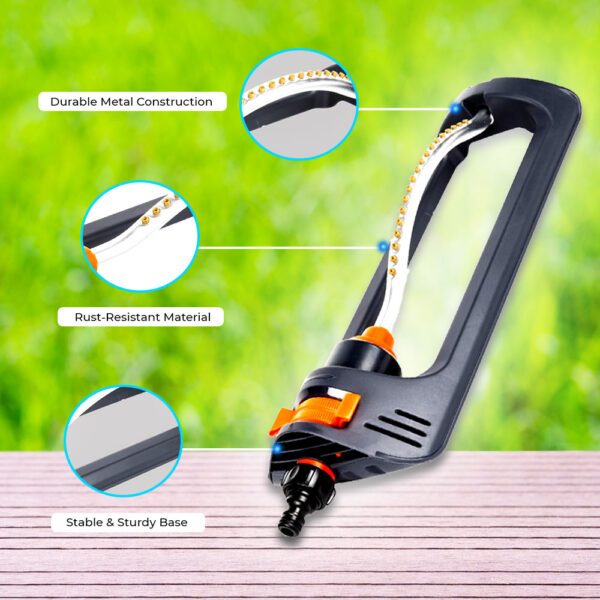 Durable Metal Construction

Rust-Resistant Material

Stable & Sturdy Base