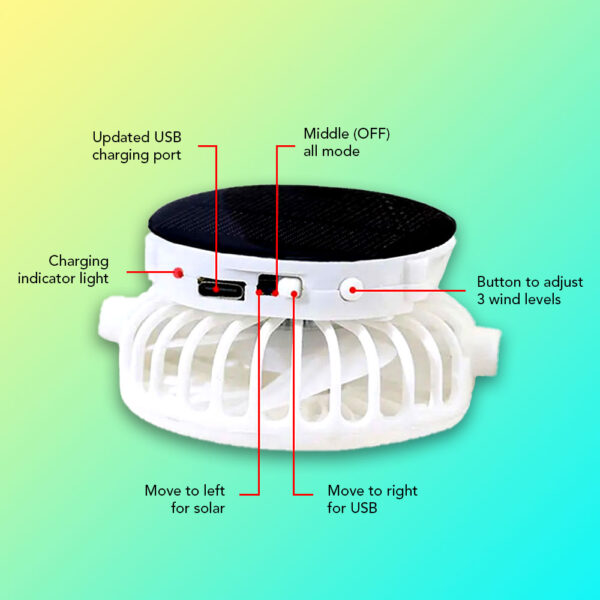 Updated USB charging port

Middle (OFF) all mode

Charging indicator light

Button to adjust 3 wind levels

Move to left for solar

Move to right for USB