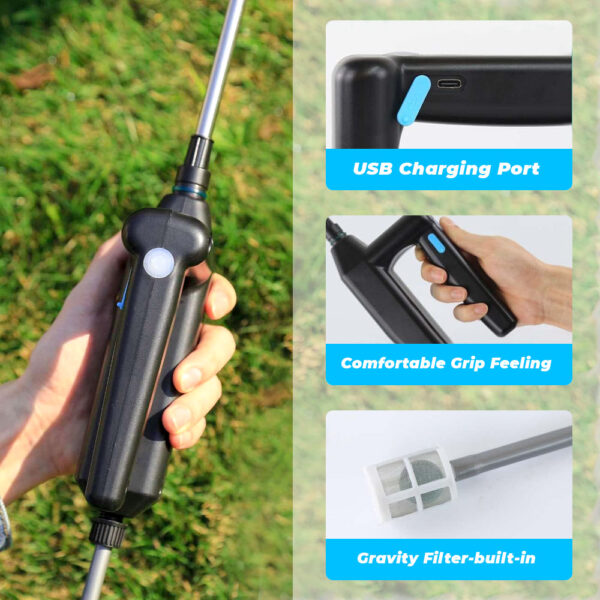 USB Charging Port

Comfortable Grip Feeling

Gravity Filter-built-in