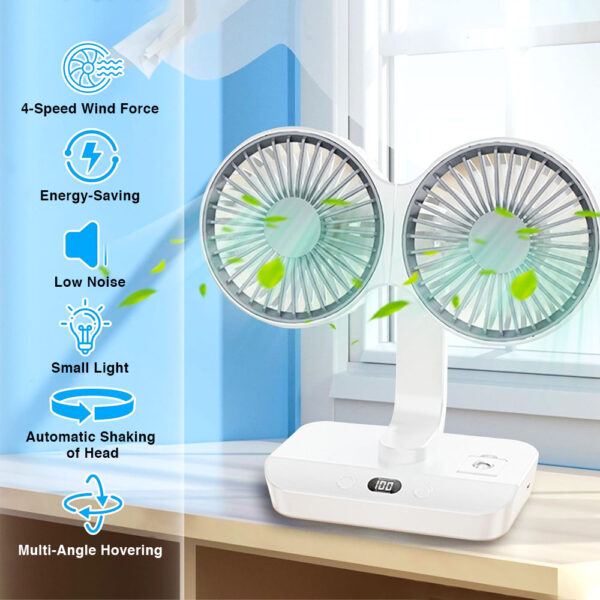 4-Speed Wind Force

Energy-Saving

Low Noise

Small Light

Automatic Shaking of Head

Multi-Angle Hovering

100