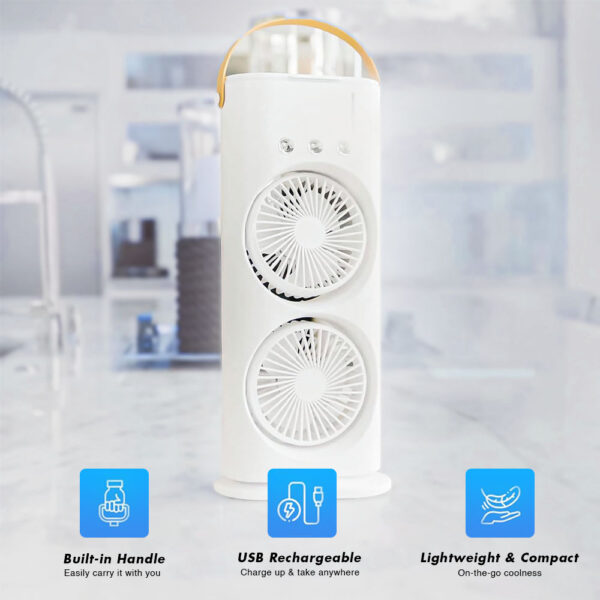 Built-in Handle
Easily carry it with you

USB Rechargeable
Charge up & take anywhere

Lightweight & Compact
On-the-go coolness