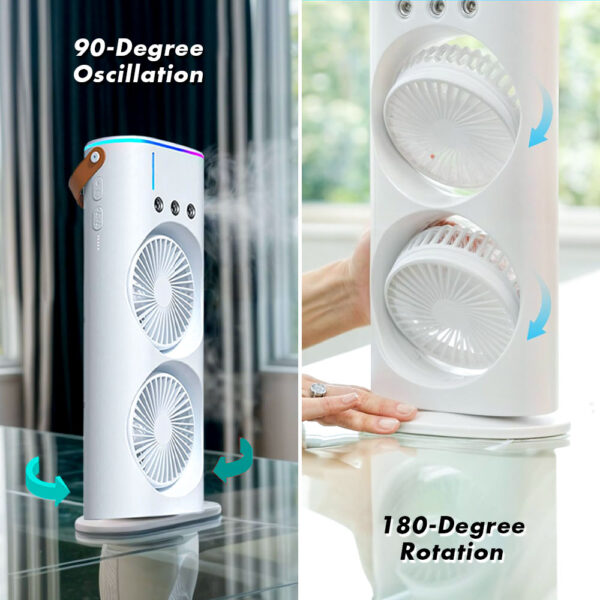 90-Degree Oscillation

180-Degree Rotation