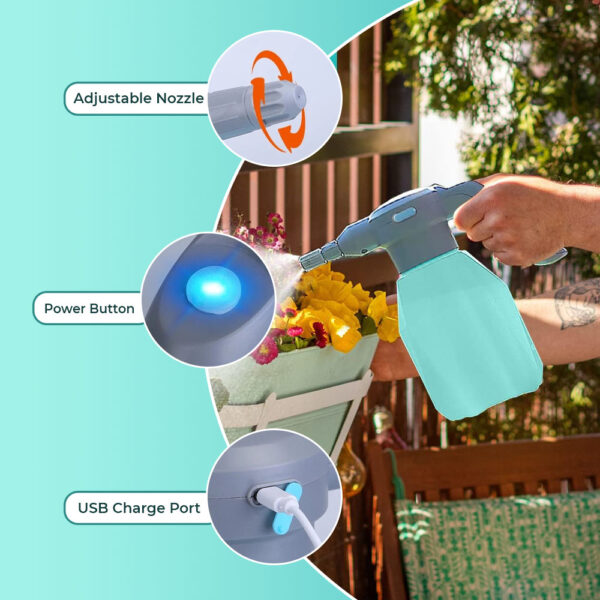 Adjustable Nozzle

Power Button

USB Charge Port