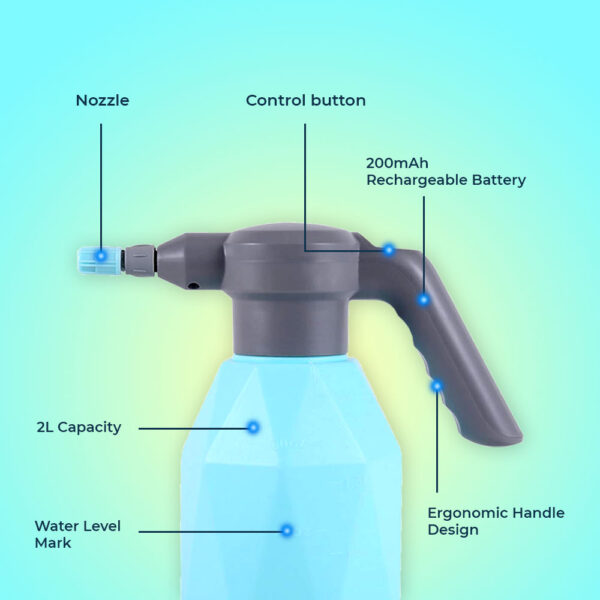 Nozzle

Control button

200mAh
Rechargeable Battery

2L Capacity

Water Level
Mark

Ergonomic Handle
Design