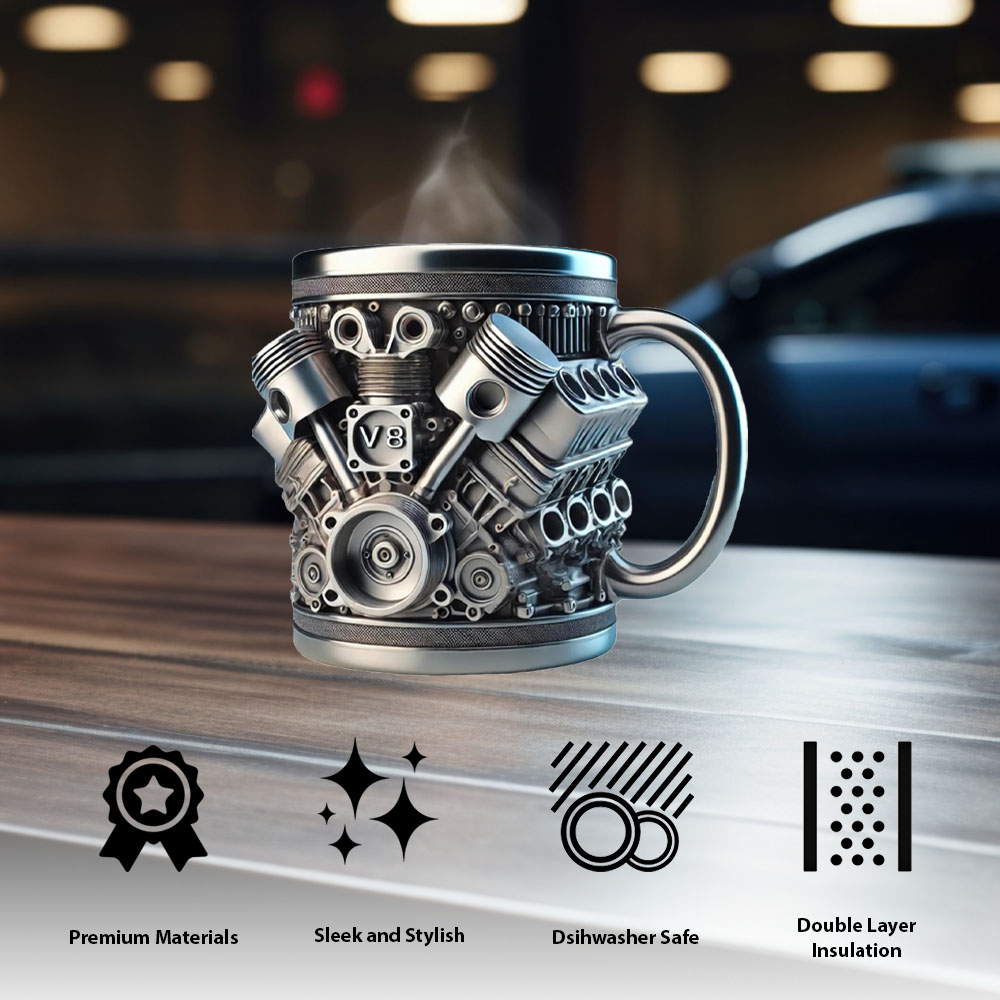 V8

Premium Materials

Sleek and Stylish

Dsihwasher Safe

Double Layer Insulation