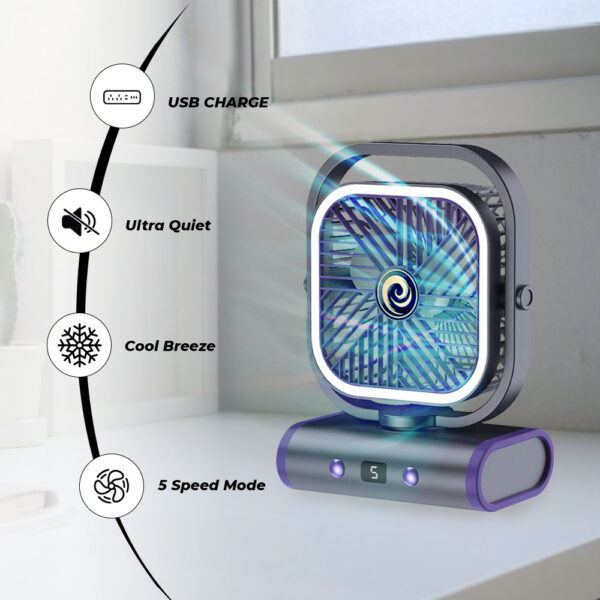 USB CHARGE

Ultra Quiet

Cool Breeze

5 Speed Mode

5