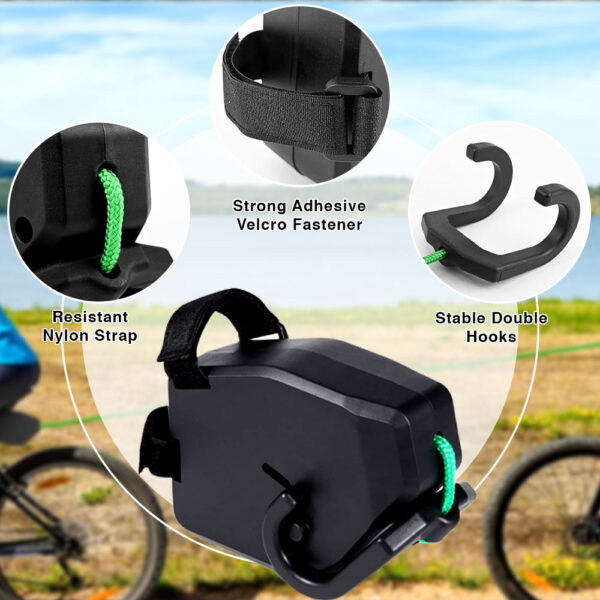 Strong Adhesive Velcro Fastener

Resistant Nylon Strap

Stable Double Hooks