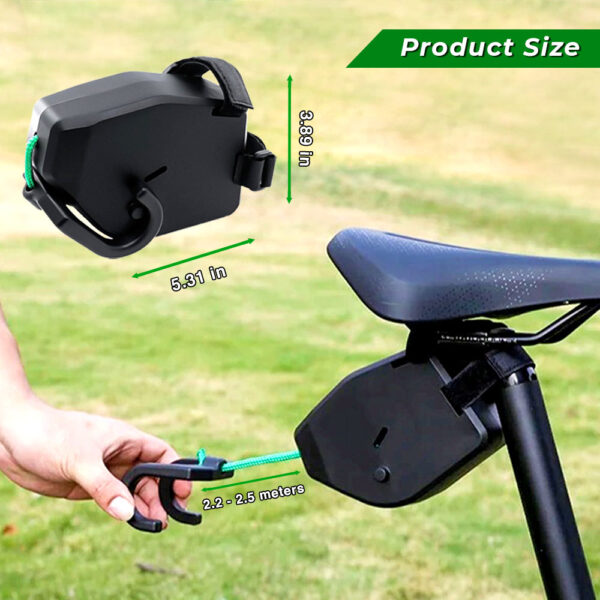 Product Size

3.89 in

5.31 in

2.2 - 2.5 meters