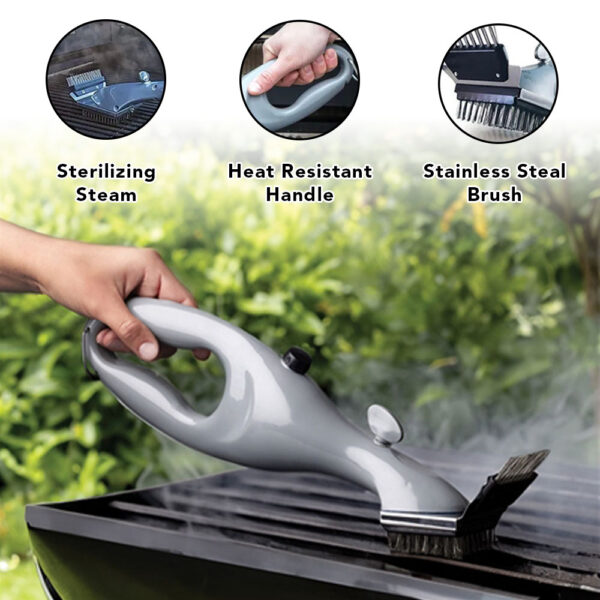 Sterilizing Steam

Heat Resistant Handle

Stainless Steal Brush