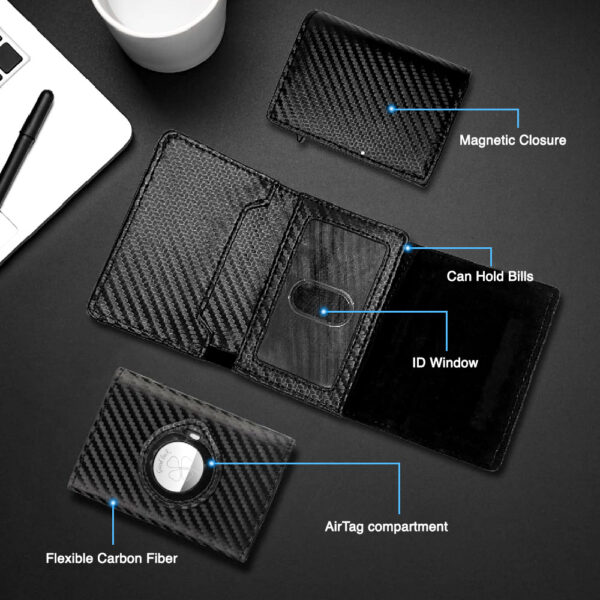 Magnetic Closure

Can Hold Bills

ID Window

AirTag compartment

Flexible Carbon Fiber