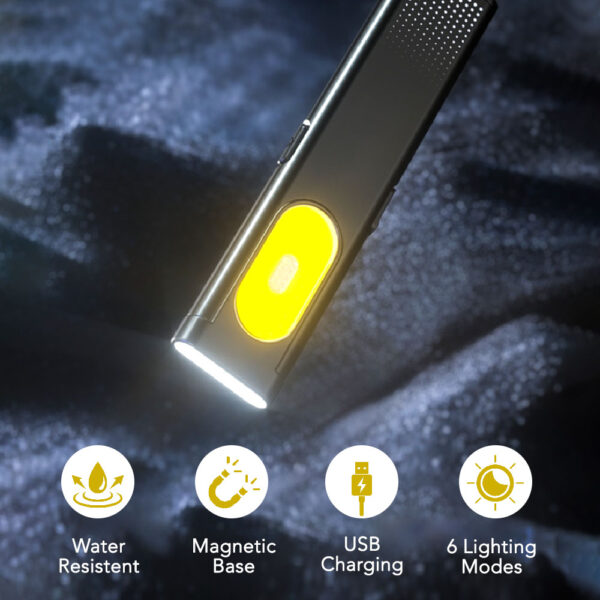 Water Resistent

Magnetic Base

USB Charging

6 Lighting Modes