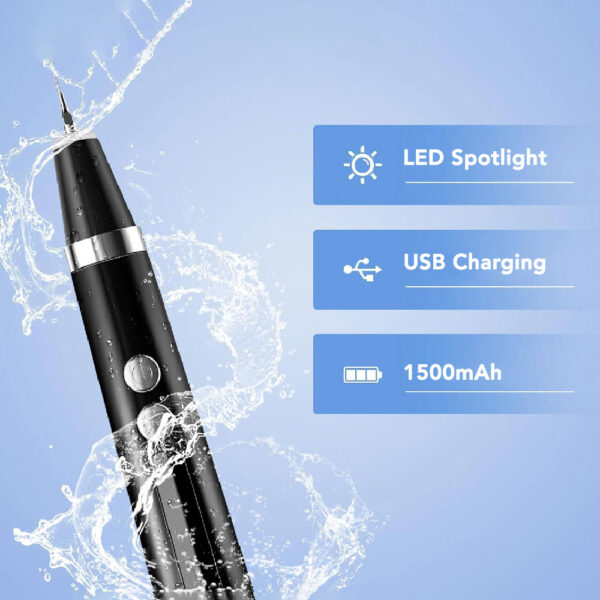 LED Spotlight

USB Charging

1500mAh