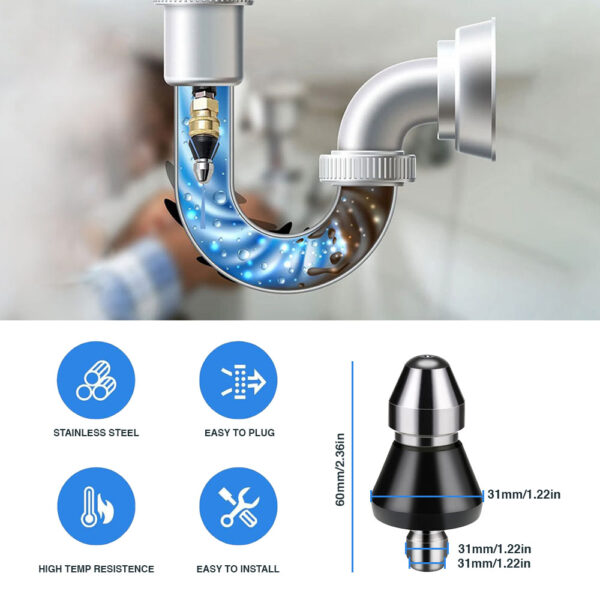 STAINLESS STEEL

EASY TO PLUG

HIGH TEMP RESISTENCE

EASY TO INSTALL

60mm/2.36in

31mm/1.22in

31mm/1.22in
31mm/1.22in