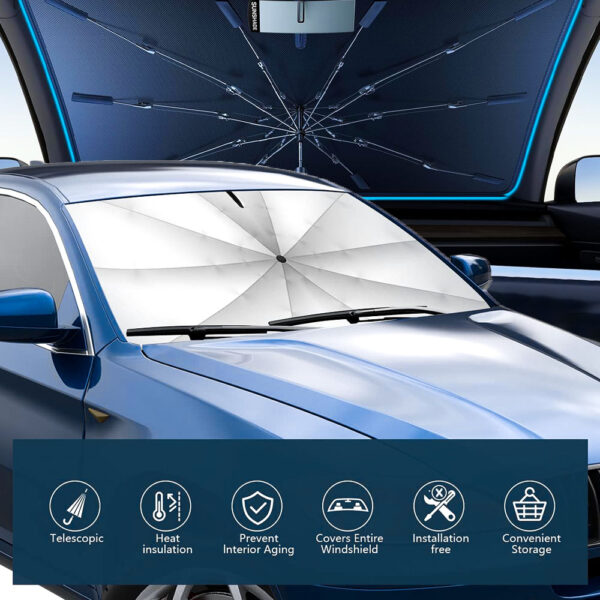 SUNSHADE

Telescopic

Heat insulation

Prevent Interior Aging

Covers Entire Windshield

Installation free

Convenient Storage