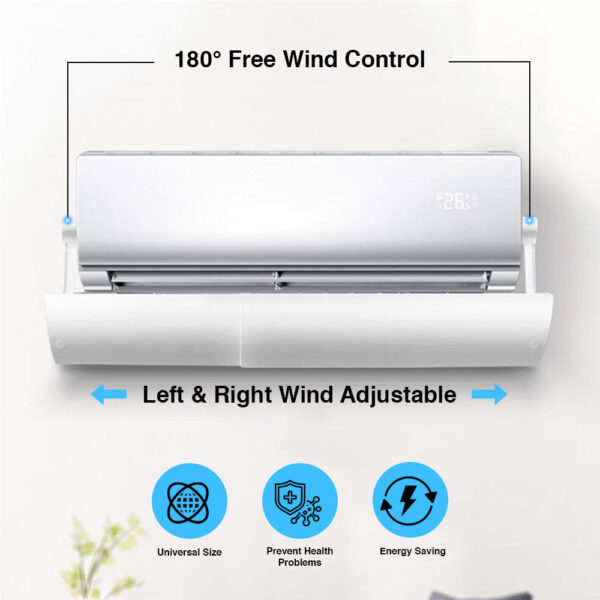 180° Free Wind Control

26

Left & Right Wind Adjustable

Universal Size

Prevent Health Problems

Energy Saving