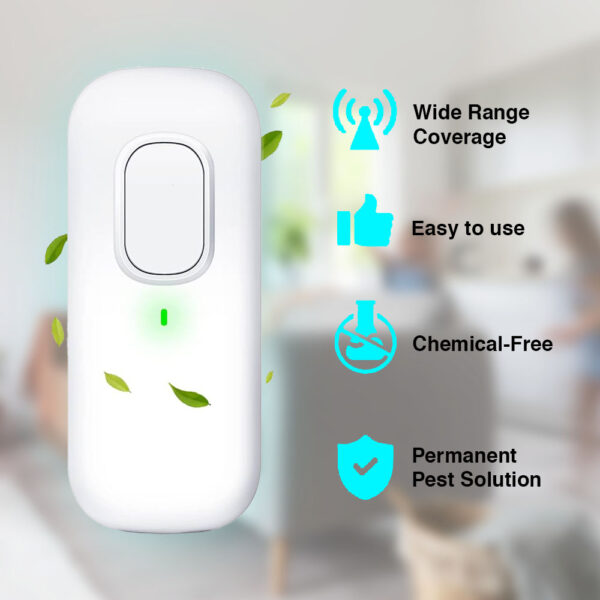 Wide Range Coverage

Easy to use

Chemical-Free

Permanent Pest Solution