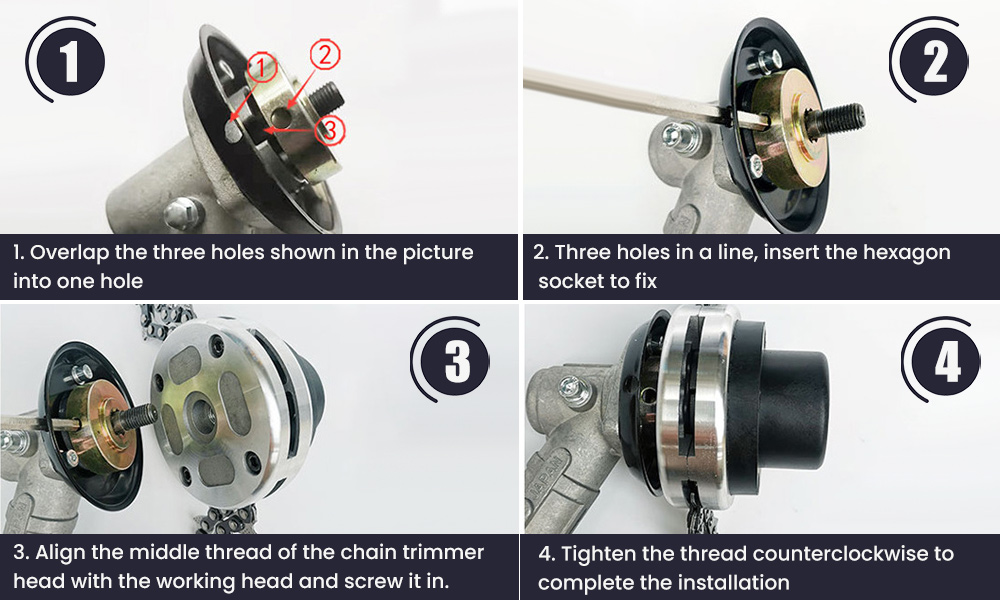 1

①

②

③

1. Overlap the three holes shown in the picture into one hole

2

2. Three holes in a line, insert the hexagon socket to fix

3

3. Align the middle thread of the chain trimmer head with the working head and screw it in.

4

4. Tighten the thread counterclockwise to complete the installation