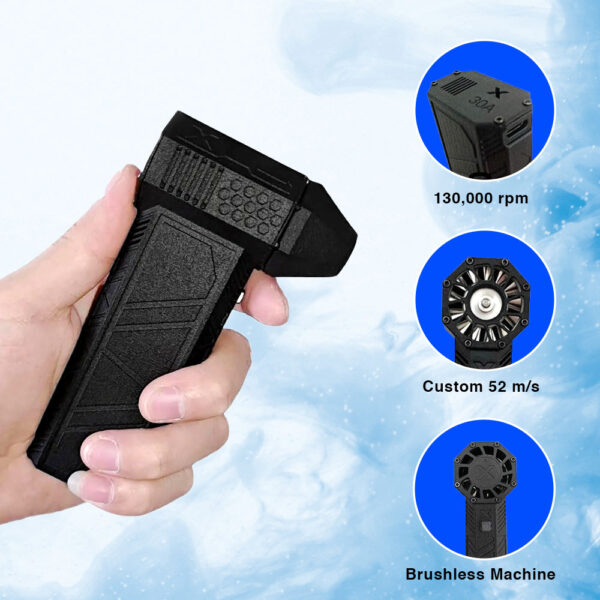 X
30A

130,000 rpm

Custom 52 m/s

Brushless Machine