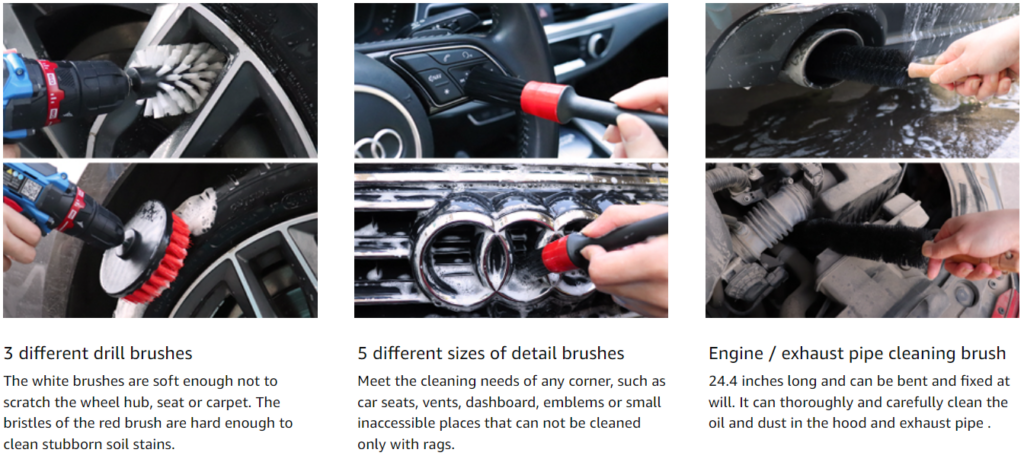 3 different drill brushes
The white brushes are soft enough not to scratch the wheel hub, seat or carpet. The bristles of the red brush are hard enough to clean stubborn soil stains.

5 different sizes of detail brushes
Meet the cleaning needs of any corner, such as car seats, vents, dashboard, emblems or small inaccessible places that can not be cleaned only with rags.

Engine / exhaust pipe cleaning brush
24.4 inches long and can be bent and fixed at will. It can thoroughly and carefully clean the oil and dust in the hood and exhaust pipe .