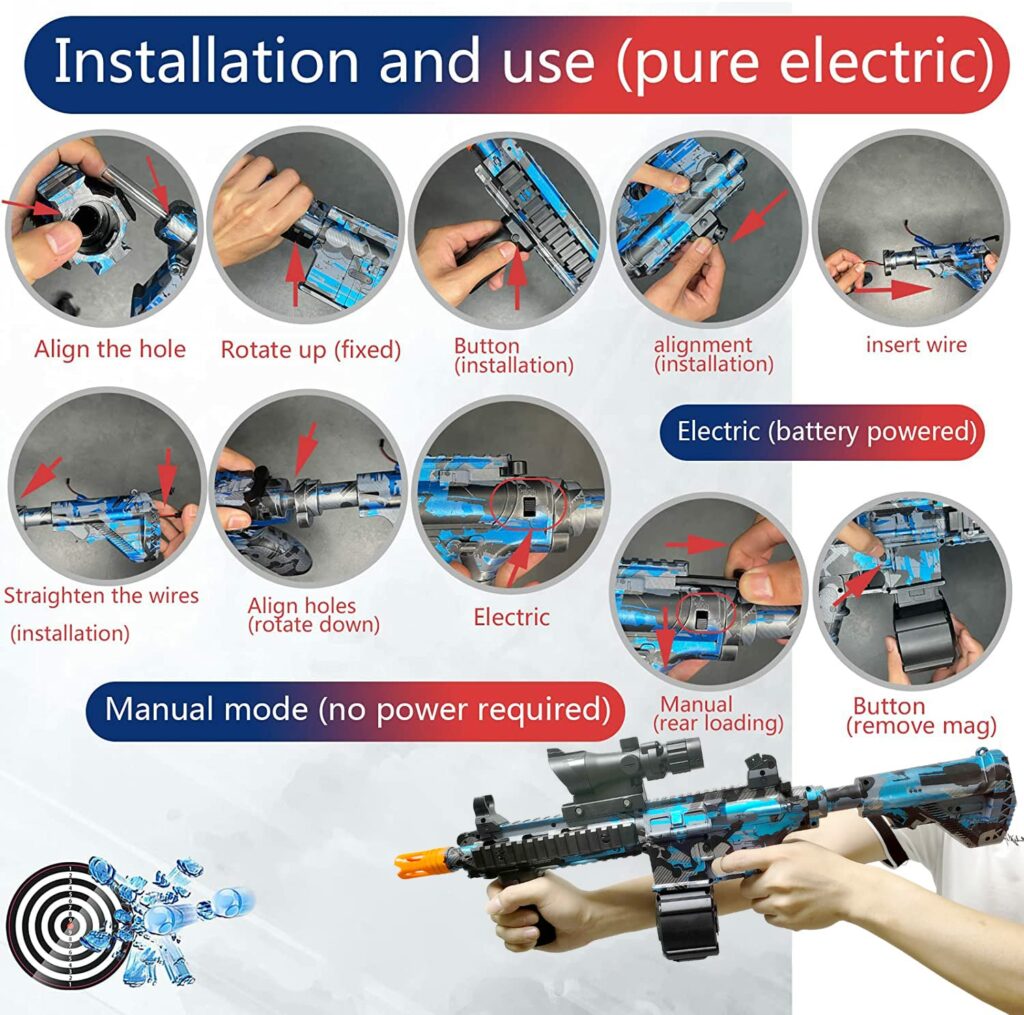 Installation and use (pure electric)

Align the hole

Rotate up (fixed)

Button (installation)

alignment (installation)

insert wire

Electric (battery powered)

Straighten the wires (installation)

Align holes (rotate down)

Electric

Manual (rear loading)

Button (remove mag)

Manual mode (no power required)