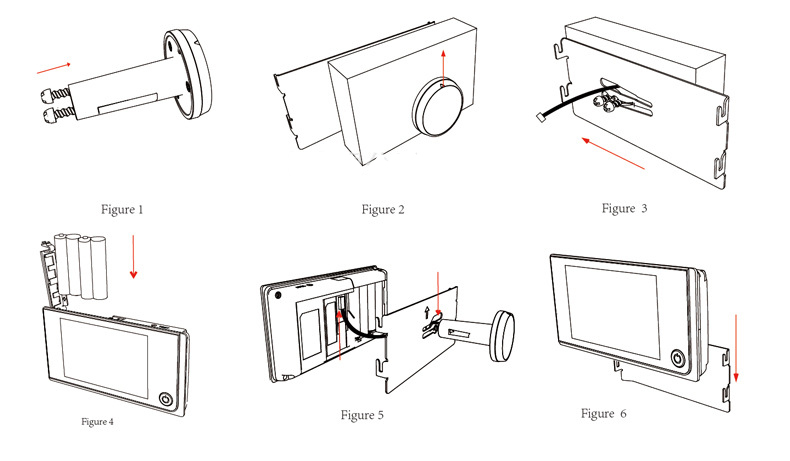 Figure 1

Figure 2

Figure 3

Figure 4

Figure 5

Figure 6