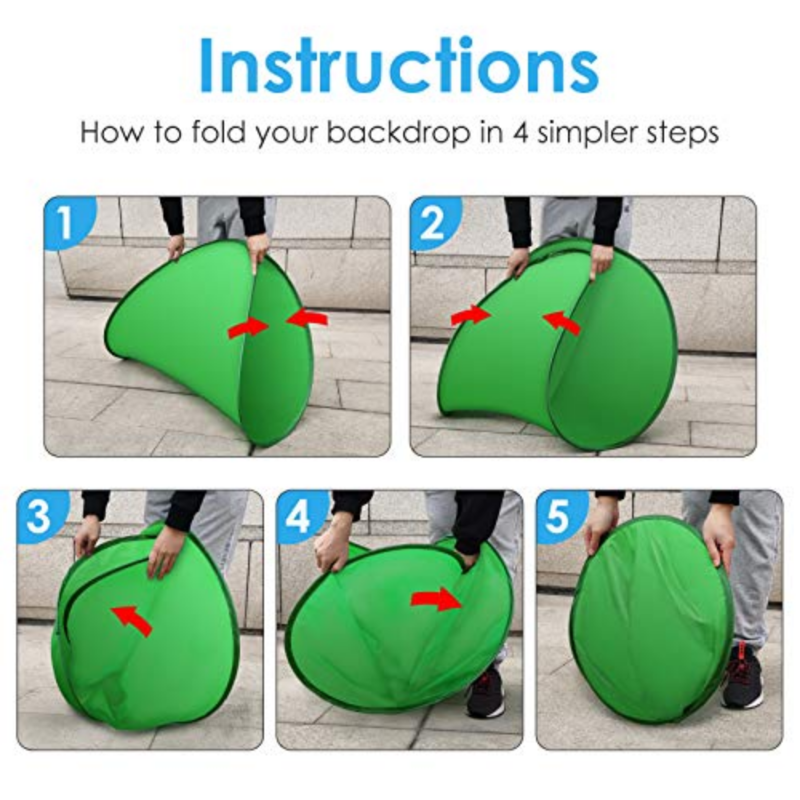 Instructions

How to fold your backdrop in 4 simpler steps

1

2

3

4

5